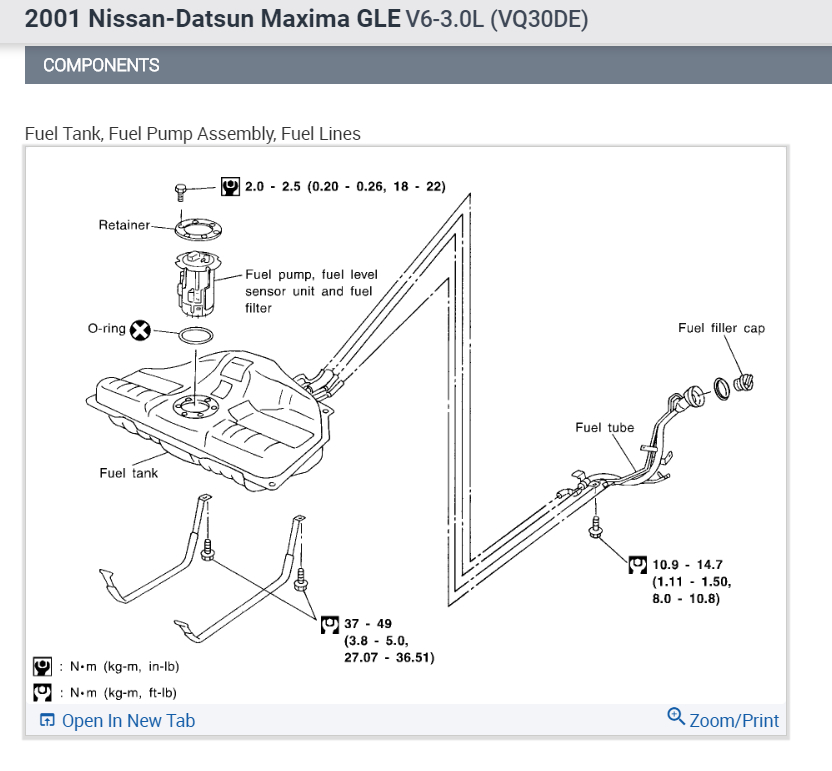 2001 Nissan-Datsun Maxima GLE V6-3.0L (VQ30DE)

COMPONENTS

Fuel Tank, Fuel Pump Assembly, Fuel Lines

2.0 - 2.5 (0.20 - 0.26, 18 - 22)

Retainer

Fuel pump, fuel level sensor unit and fuel filter

O-ring

Fuel filler cap

Fuel tube

Fuel tank

10.9 - 14.7 (1.11 - 1.50, 8.0 - 10.8)

37 - 49 (3.8 - 5.0, 27.07 - 36.51)

: N•m (kg-m, in-lb)

: N•m (kg-m, ft-lb)

Open In New Tab

Zoom/Print