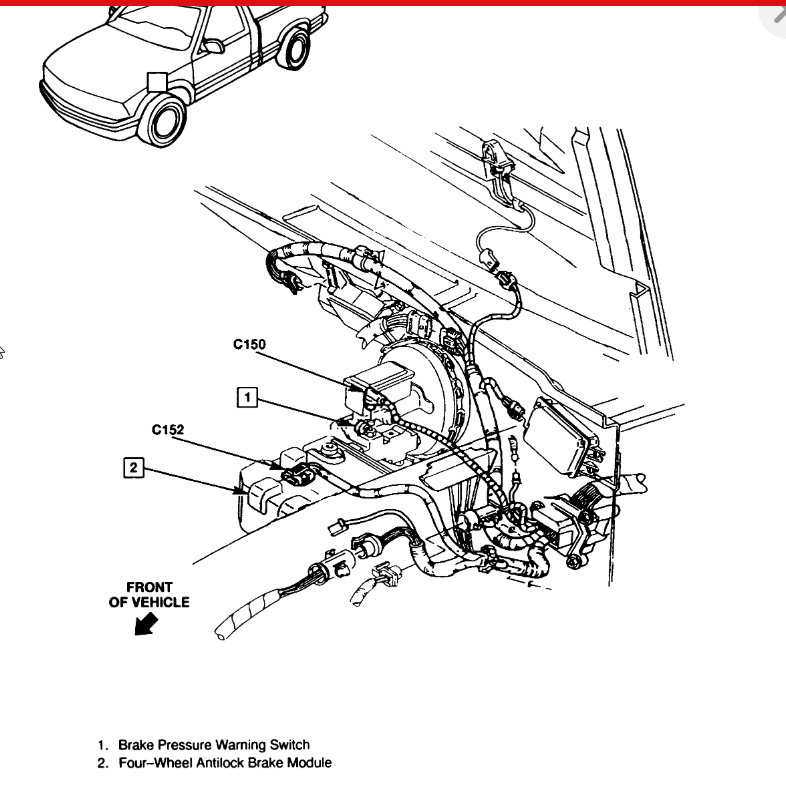 C150

1

C152

2

FRONT OF VEHICLE

1. Brake Pressure Warning Switch
2. Four–Wheel Antilock Brake Module