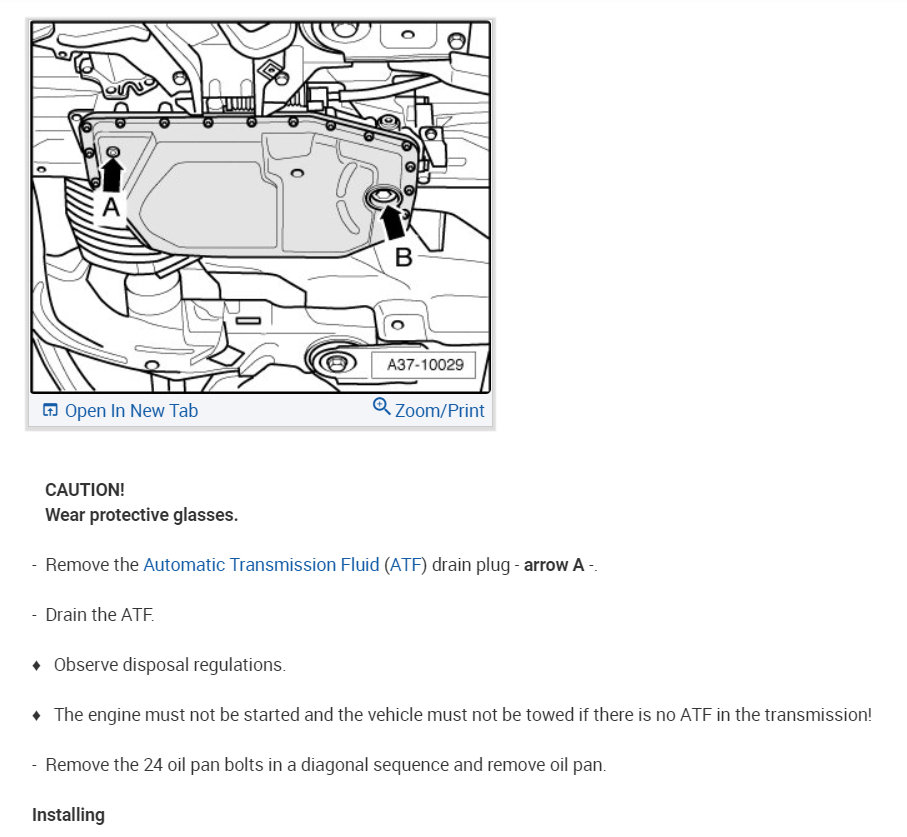 A
B
A37-10029
Open In New Tab
Zoom/Print

CAUTION!
Wear protective glasses.

- Remove the Automatic Transmission Fluid (ATF) drain plug - arrow A -.

- Drain the ATF.

♦ Observe disposal regulations.

♦ The engine must not be started and the vehicle must not be towed if there is no ATF in the transmission!

- Remove the 24 oil pan bolts in a diagonal sequence and remove oil pan.

Installing