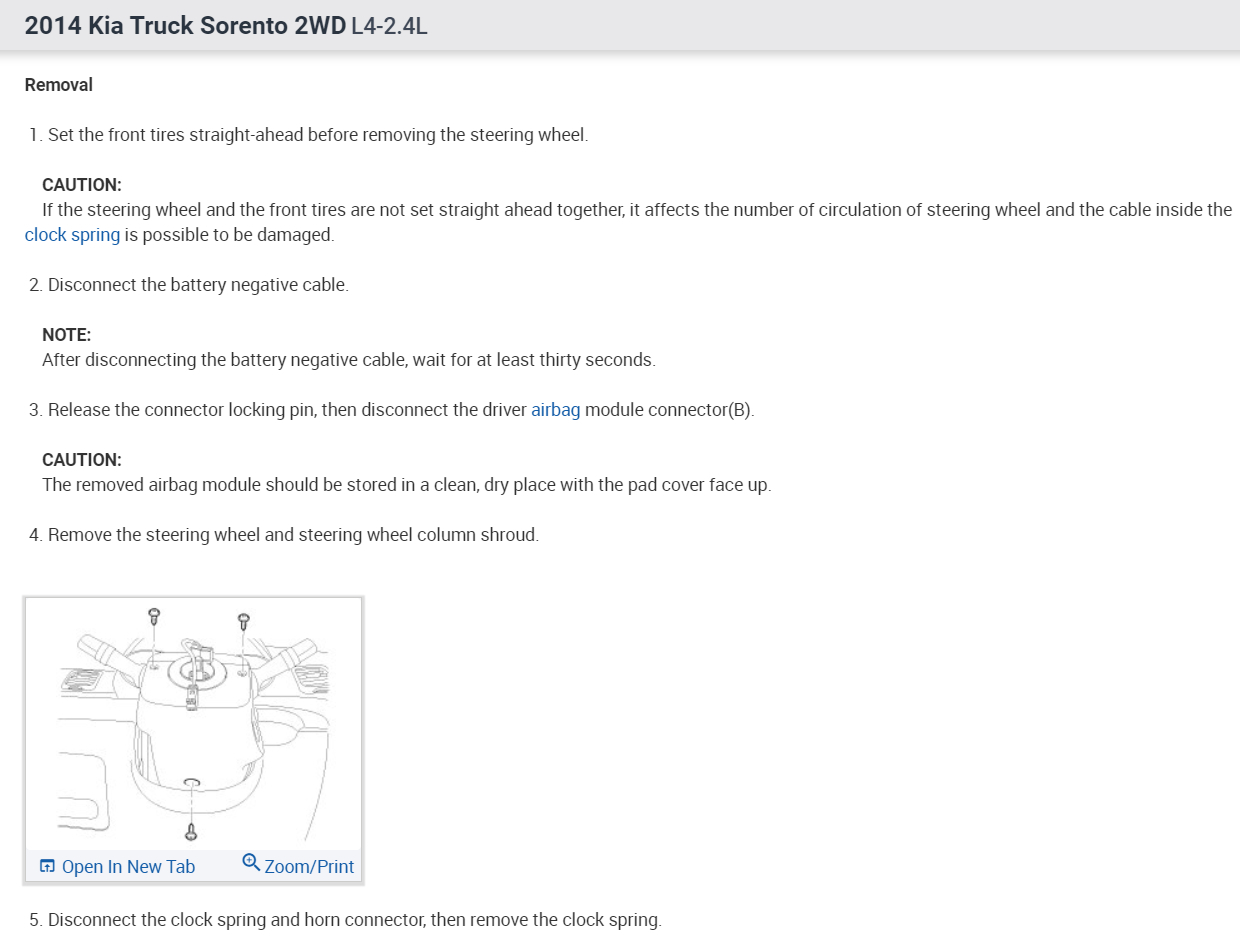 2014 Kia Truck Sorento 2WD L4-2.4L

Removal

1. Set the front tires straight-ahead before removing the steering wheel.

CAUTION:
If the steering wheel and the front tires are not set straight ahead together, it affects the number of circulation of steering wheel and the cable inside the clock spring is possible to be damaged.

2. Disconnect the battery negative cable.

NOTE:
After disconnecting the battery negative cable, wait for at least thirty seconds.

3. Release the connector locking pin, then disconnect the driver airbag module connector(B).

CAUTION:
The removed airbag module should be stored in a clean, dry place with the pad cover face up.

4. Remove the steering wheel and steering wheel column shroud.

Open In New Tab Zoom/Print

5. Disconnect the clock spring and horn connector, then remove the clock spring.