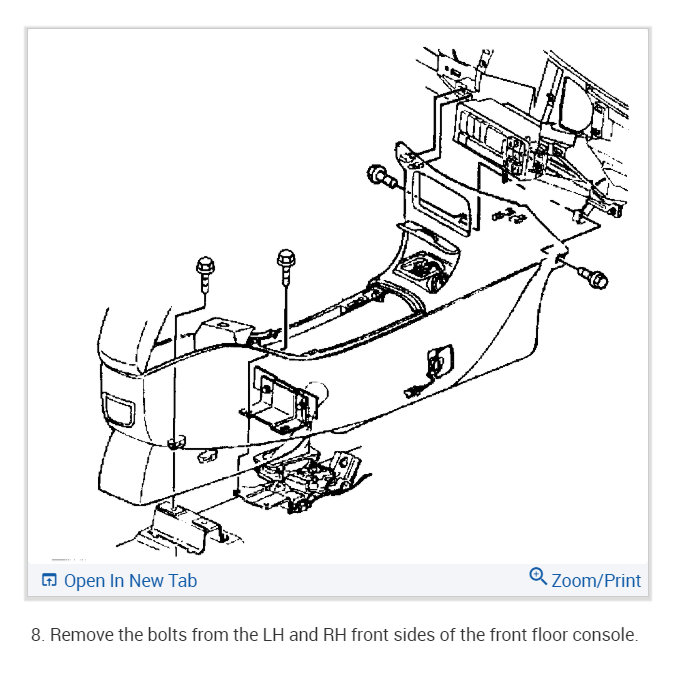 Open In New Tab

Zoom/Print

8. Remove the bolts from the LH and RH front sides of the front floor console.