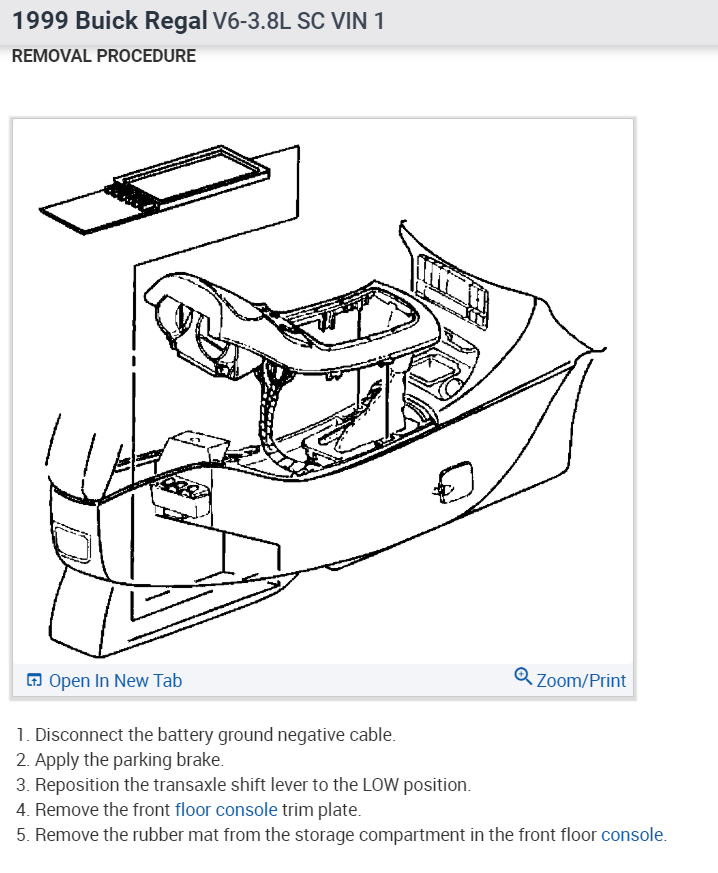 1999 Buick Regal V6-3.8L SC VIN 1

REMOVAL PROCEDURE

Open In New Tab

Zoom/Print

1. Disconnect the battery ground negative cable.
2. Apply the parking brake.
3. Reposition the transaxle shift lever to the LOW position.
4. Remove the front floor console trim plate.
5. Remove the rubber mat from the storage compartment in the front floor console.