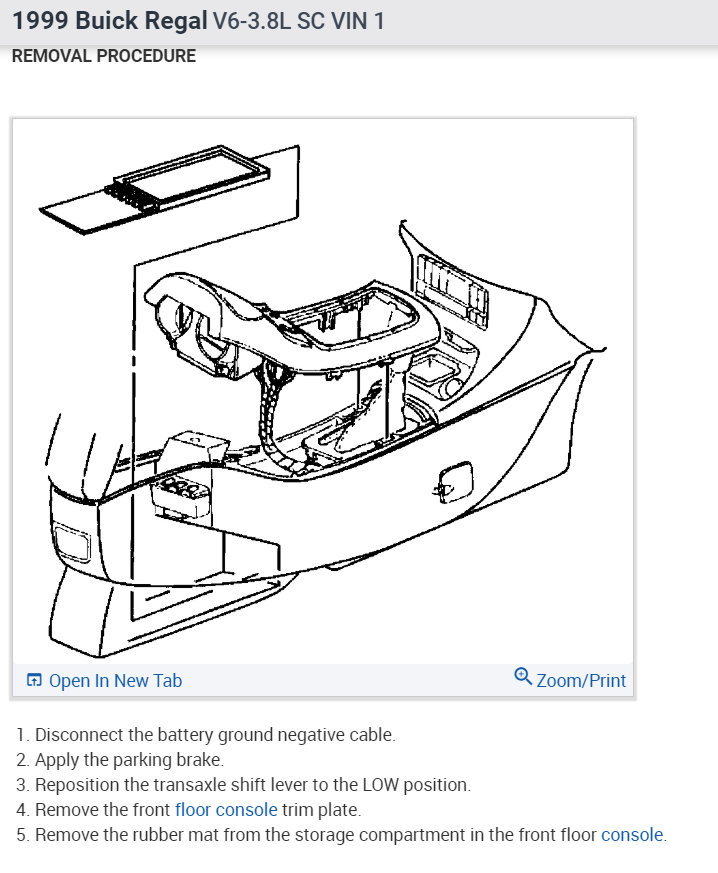 1999 Buick Regal V6-3.8L SC VIN 1

REMOVAL PROCEDURE

Open In New Tab

Zoom/Print

1. Disconnect the battery ground negative cable.
2. Apply the parking brake.
3. Reposition the transaxle shift lever to the LOW position.
4. Remove the front floor console trim plate.
5. Remove the rubber mat from the storage compartment in the front floor console.