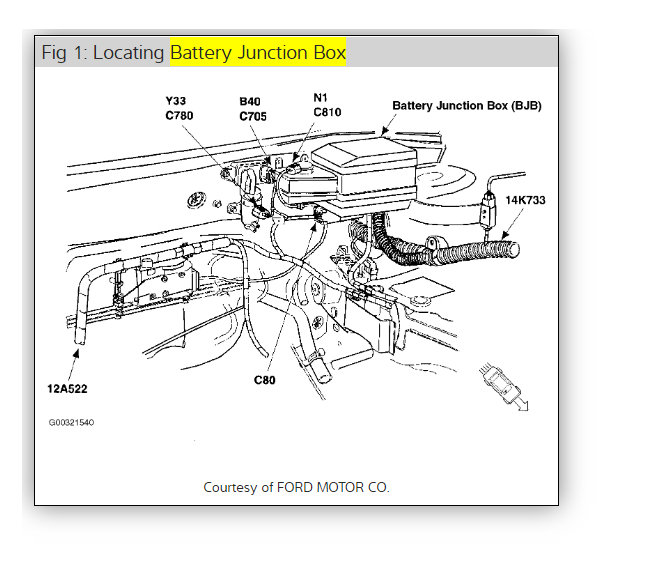 Fig 1: Locating Battery Junction Box

Y33
C780

B40
C705

N1
C810

Battery Junction Box (BJB)

14K733

12A522

C80

G00321540

Courtesy of FORD MOTOR CO.