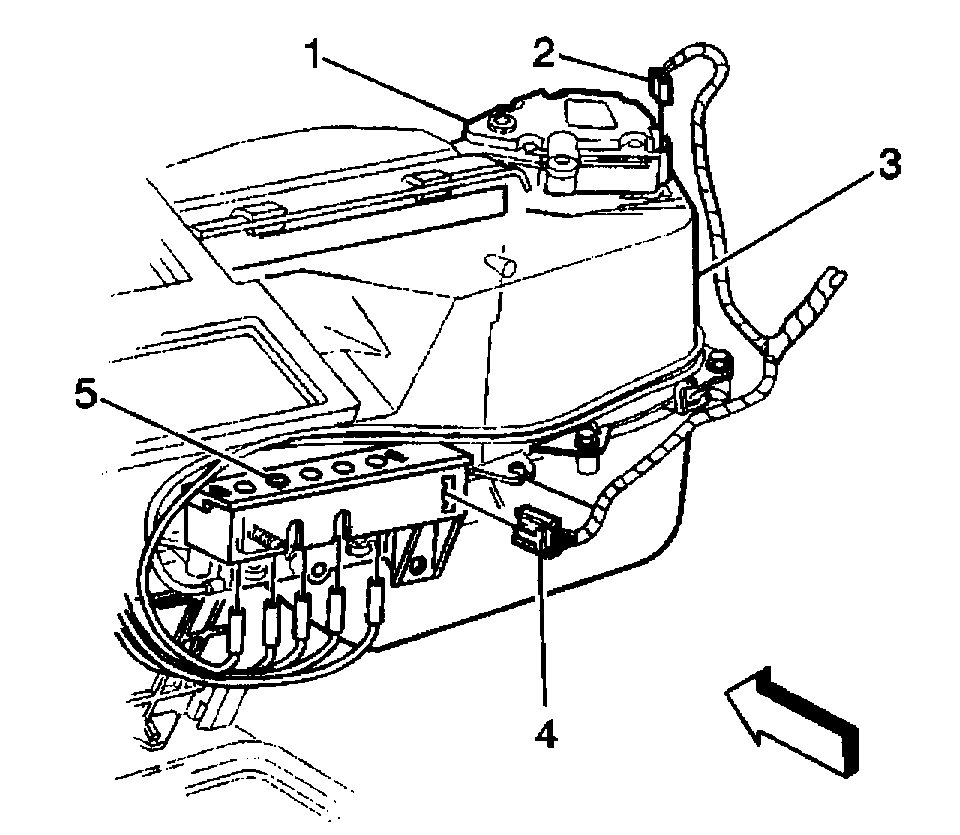 1
2
3
5
4