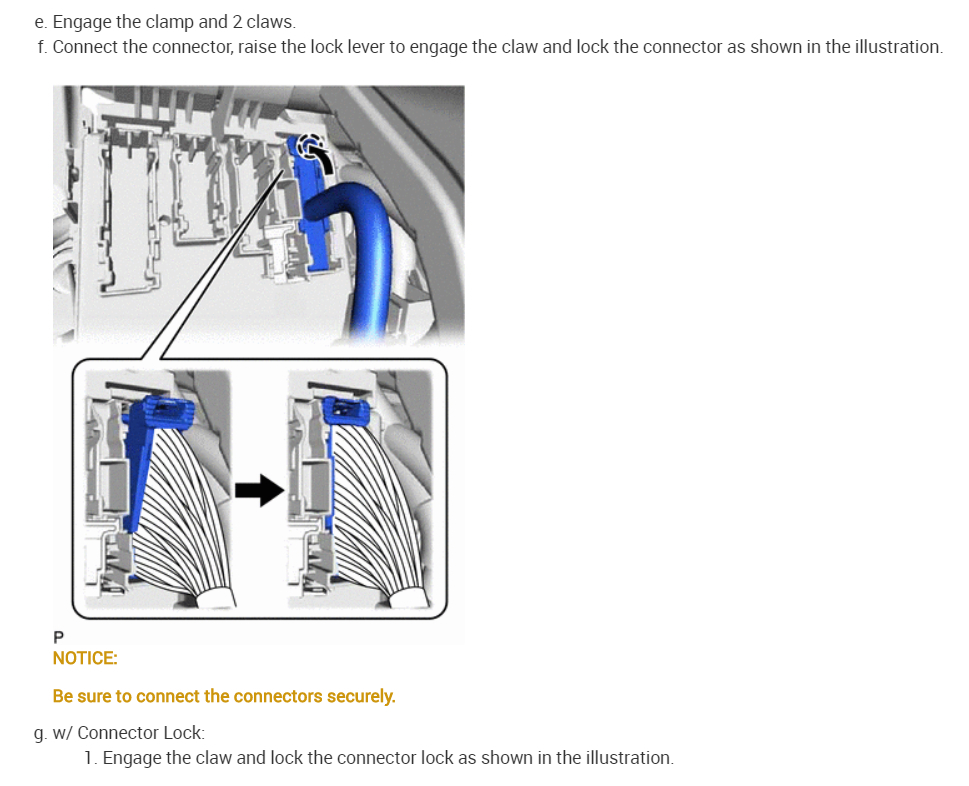 e. Engage the clamp and 2 claws.
f. Connect the connector, raise the lock lever to engage the claw and lock the connector as shown in the illustration.

P

NOTICE:

Be sure to connect the connectors securely.

g. w/ Connector Lock:
1. Engage the claw and lock the connector lock as shown in the illustration.