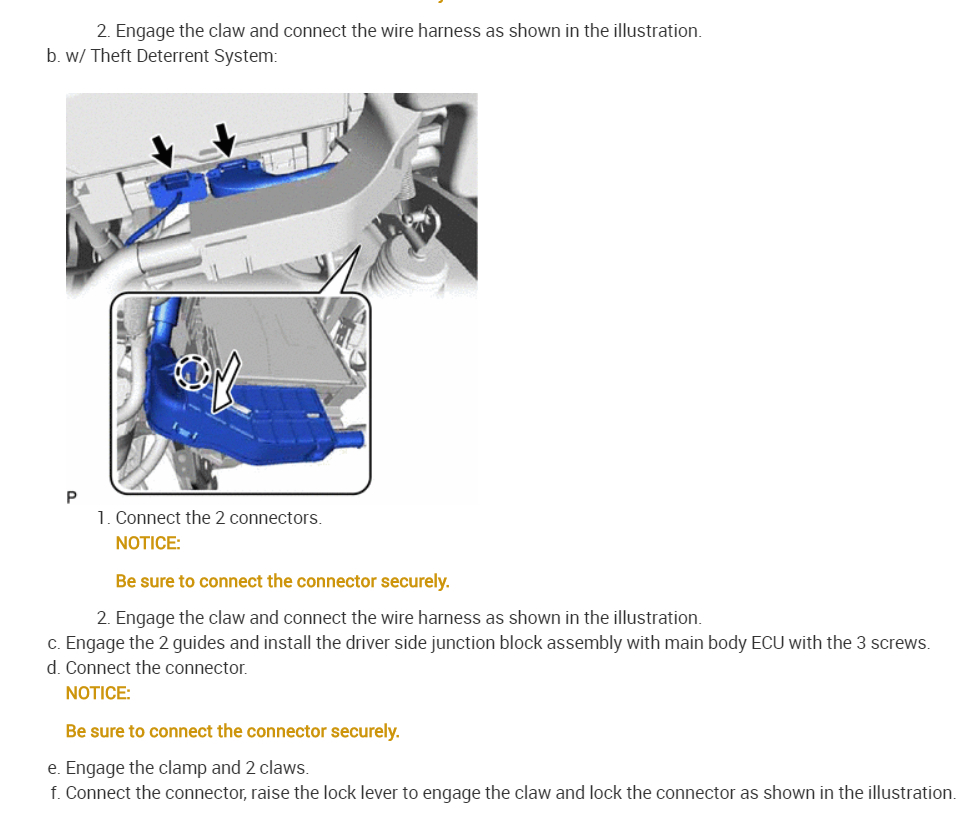 2. Engage the claw and connect the wire harness as shown in the illustration.

b. w/ Theft Deterrent System:

P

1. Connect the 2 connectors.

NOTICE:

Be sure to connect the connector securely.

2. Engage the claw and connect the wire harness as shown in the illustration.

c. Engage the 2 guides and install the driver side junction block assembly with main body ECU with the 3 screws.

d. Connect the connector.

NOTICE:

Be sure to connect the connector securely.

e. Engage the clamp and 2 claws.

f. Connect the connector, raise the lock lever to engage the claw and lock the connector as shown in the illustration.