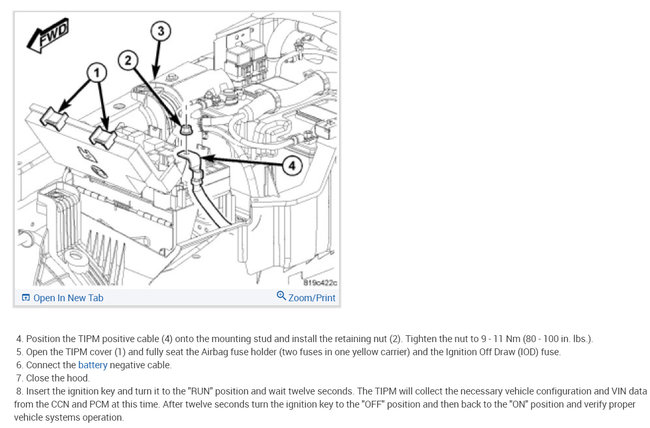 FWD

1

2

3

4

819c422c

Open In New Tab

Zoom/Print

4. Position the TIPM positive cable (4) onto the mounting stud and install the retaining nut (2). Tighten the nut to 9 - 11 Nm (80 - 100 in. lbs.).
5. Open the TIPM cover (1) and fully seat the Airbag fuse holder (two fuses in one yellow carrier) and the Ignition Off Draw (IOD) fuse.
6. Connect the battery negative cable.
7. Close the hood.
8. Insert the ignition key and turn it to the "RUN" position and wait twelve seconds. The TIPM will collect the necessary vehicle configuration and VIN data from the CCN and PCM at this time. After twelve seconds turn the ignition key to the "OFF" position and then back to the "ON" position and verify proper vehicle systems operation.