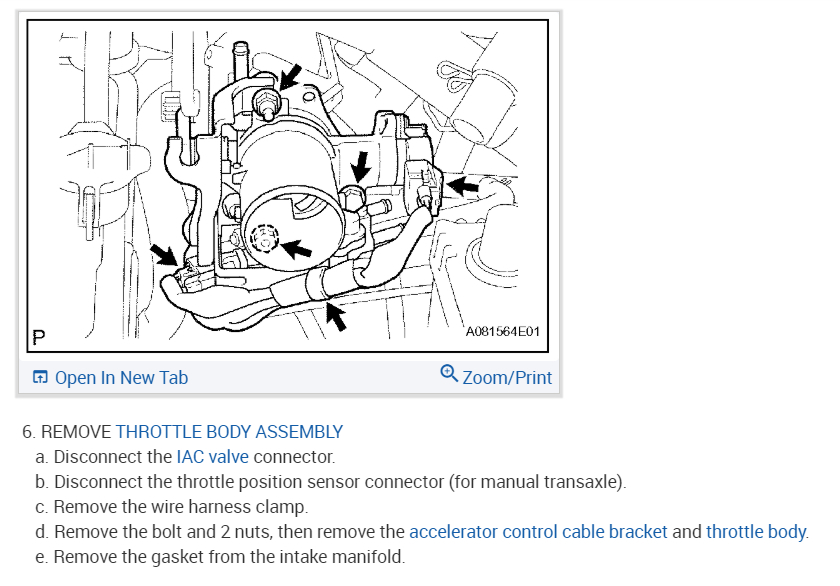 P
A081564E01

Open In New Tab
Zoom/Print

6. REMOVE THROTTLE BODY ASSEMBLY
a. Disconnect the IAC valve connector.
b. Disconnect the throttle position sensor connector (for manual transaxle).
c. Remove the wire harness clamp.
d. Remove the bolt and 2 nuts, then remove the accelerator control cable bracket and throttle body.
e. Remove the gasket from the intake manifold.