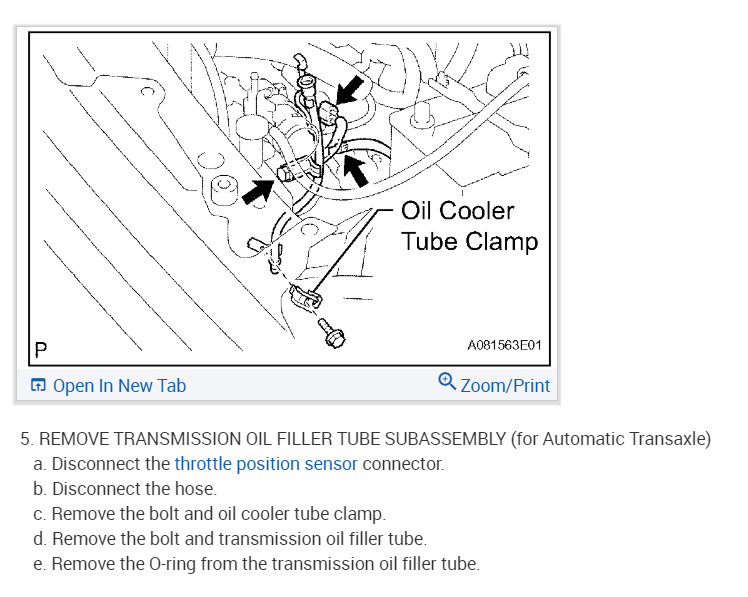 Oil Cooler Tube Clamp

P

A081563E01

Open In New Tab

Zoom/Print

5. REMOVE TRANSMISSION OIL FILLER TUBE SUBASSEMBLY (for Automatic Transaxle)

a. Disconnect the throttle position sensor connector.

b. Disconnect the hose.

c. Remove the bolt and oil cooler tube clamp.

d. Remove the bolt and transmission oil filler tube.

e. Remove the O-ring from the transmission oil filler tube.