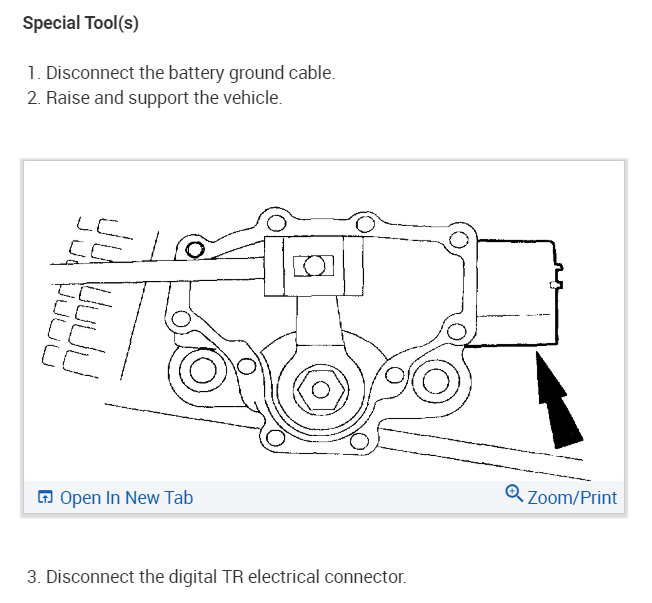 Special Tool(s)

1. Disconnect the battery ground cable.
2. Raise and support the vehicle.

Open In New Tab

Zoom/Print

3. Disconnect the digital TR electrical connector.