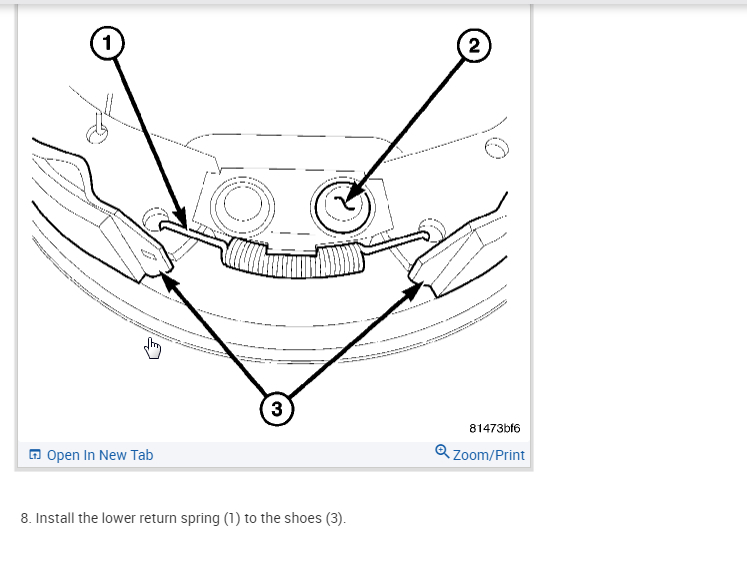 1

2

3

81473bf6

Open In New Tab

Zoom/Print

8. Install the lower return spring (1) to the shoes (3).