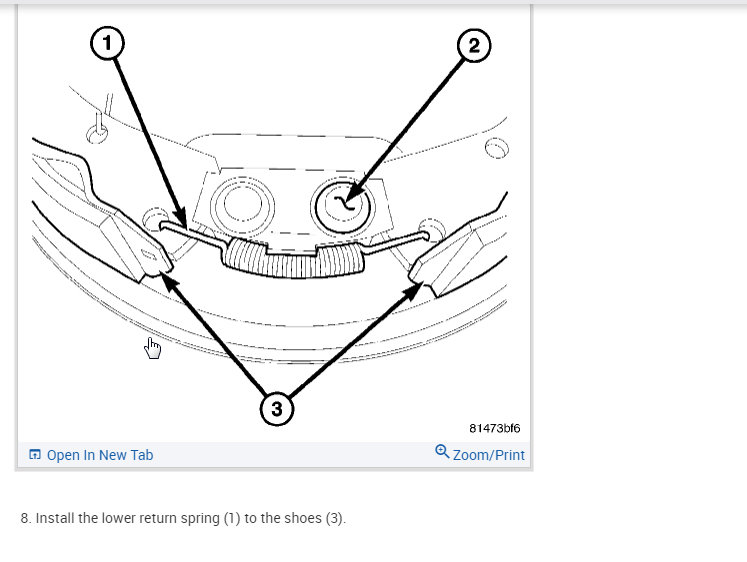 1

2

3

81473bf6

Open In New Tab

Zoom/Print

8. Install the lower return spring (1) to the shoes (3).