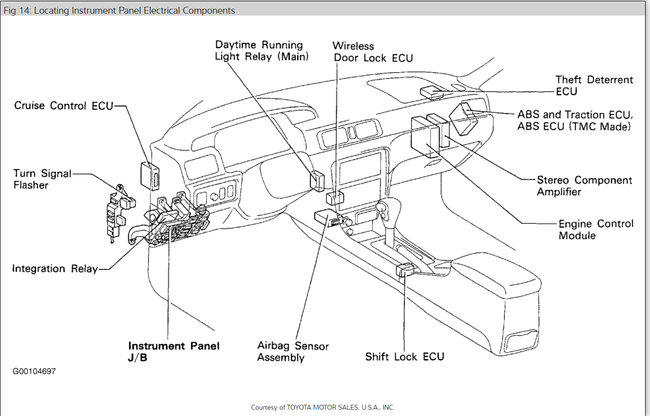 Fig 14: Locating Instrument Panel Electrical Components

Daytime Running Light Relay (Main)

Wireless Door Lock ECU

Theft Deterrent ECU

Cruise Control ECU

ABS and Traction ECU, ABS ECU (TMC Made)

Turn Signal Flasher

Stereo Component Amplifier

Engine Control Module

Integration Relay

Instrument Panel J/B

Airbag Sensor Assembly

Shift Lock ECU

G00104697

Courtesy of TOYOTA MOTOR SALES, U.S.A., INC.