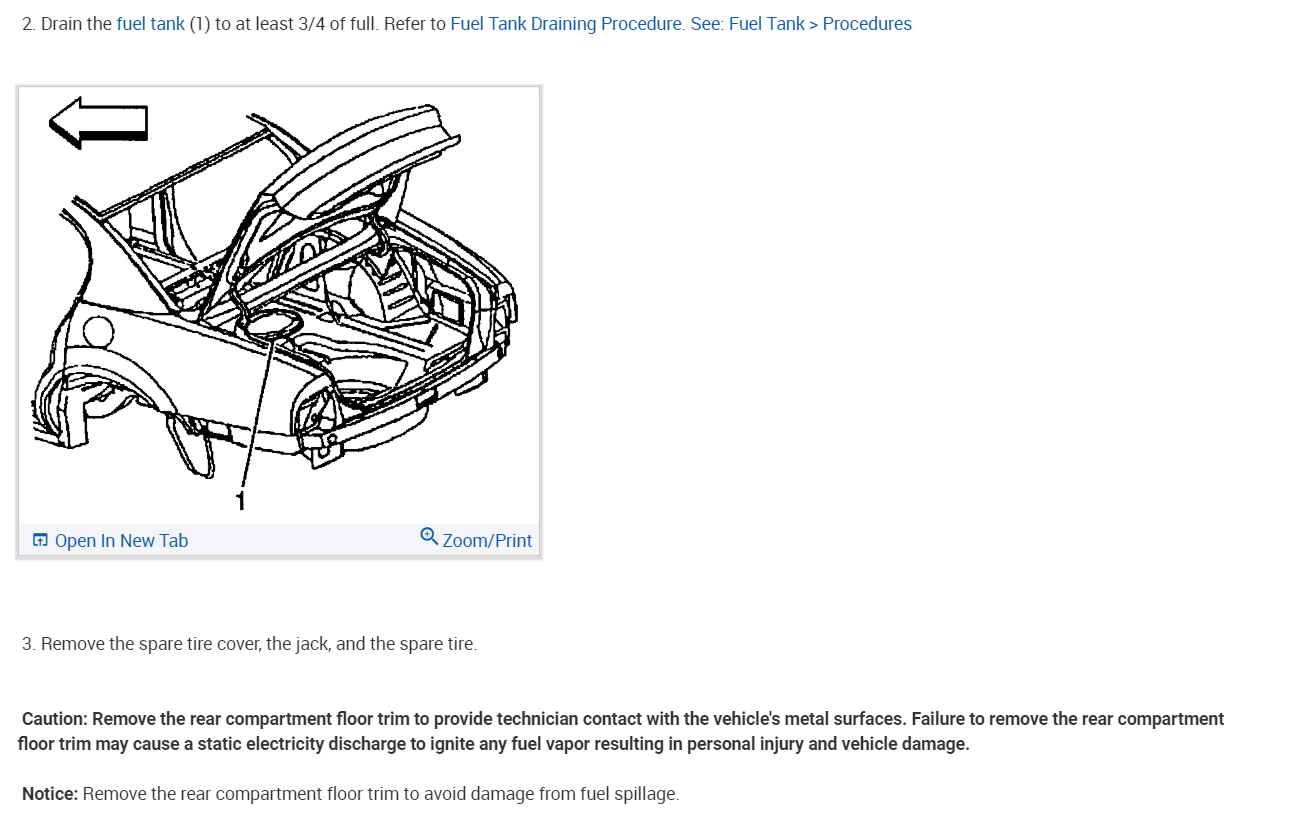 2. Drain the fuel tank (1) to at least 3/4 of full. Refer to Fuel Tank Draining Procedure. See: Fuel Tank > Procedures

1

Open In New Tab

Zoom/Print

3. Remove the spare tire cover, the jack, and the spare tire.

Caution: Remove the rear compartment floor trim to provide technician contact with the vehicle's metal surfaces. Failure to remove the rear compartment floor trim may cause a static electricity discharge to ignite any fuel vapor resulting in personal injury and vehicle damage.

Notice: Remove the rear compartment floor trim to avoid damage from fuel spillage.