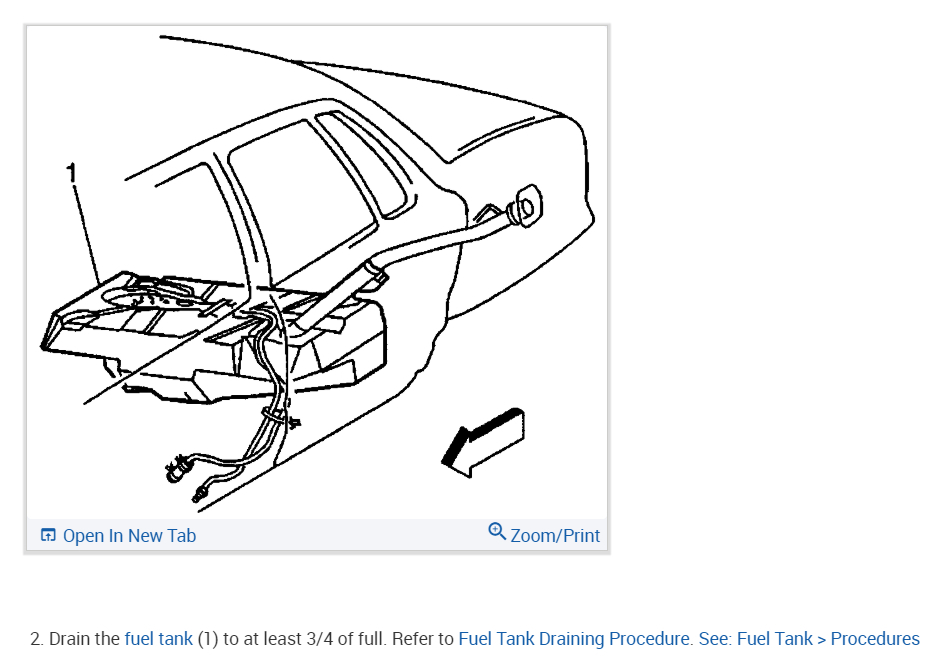 1

Open In New Tab

Zoom/Print

2. Drain the fuel tank (1) to at least 3/4 of full. Refer to Fuel Tank Draining Procedure. See: Fuel Tank > Procedures