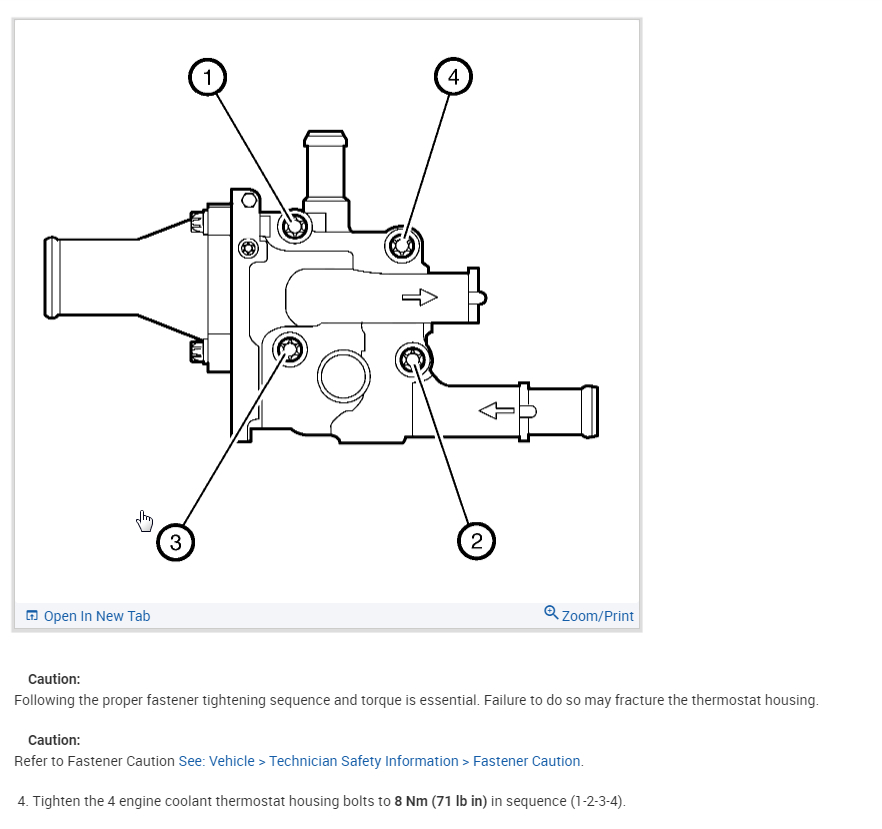 1
4
3
2

Open In New Tab
Zoom/Print

Caution:
Following the proper fastener tightening sequence and torque is essential. Failure to do so may fracture the thermostat housing.

Caution:
Refer to Fastener Caution See: Vehicle > Technician Safety Information > Fastener Caution.

4. Tighten the 4 engine coolant thermostat housing bolts to 8 Nm (71 lb in) in sequence (1-2-3-4).