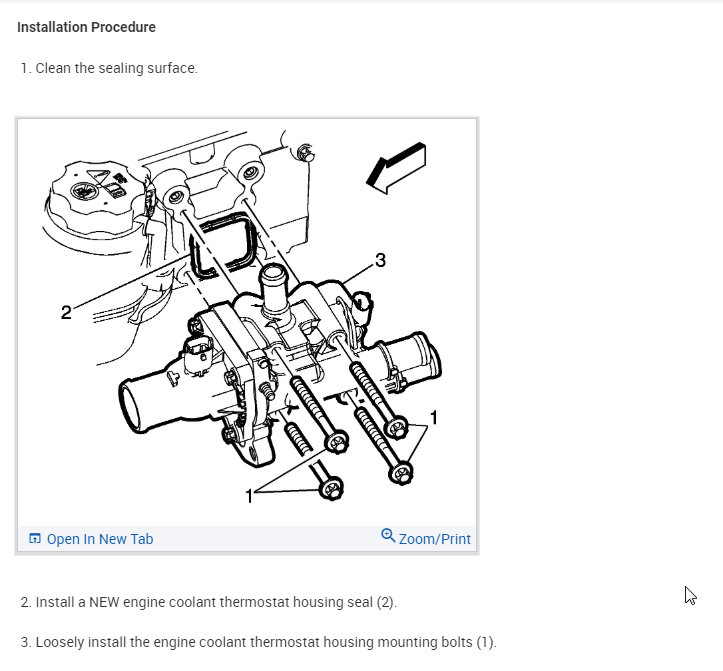 Installation Procedure

1. Clean the sealing surface.

3

2

1

1

Open In New Tab

Zoom/Print

2. Install a NEW engine coolant thermostat housing seal (2).

3. Loosely install the engine coolant thermostat housing mounting bolts (1).