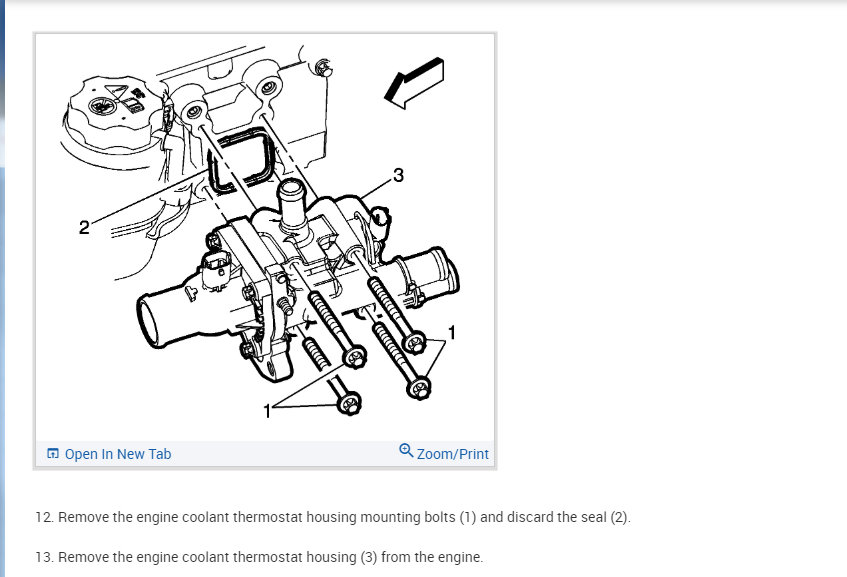 3

2

1

1

Open In New Tab

Zoom/Print

12. Remove the engine coolant thermostat housing mounting bolts (1) and discard the seal (2).

13. Remove the engine coolant thermostat housing (3) from the engine.