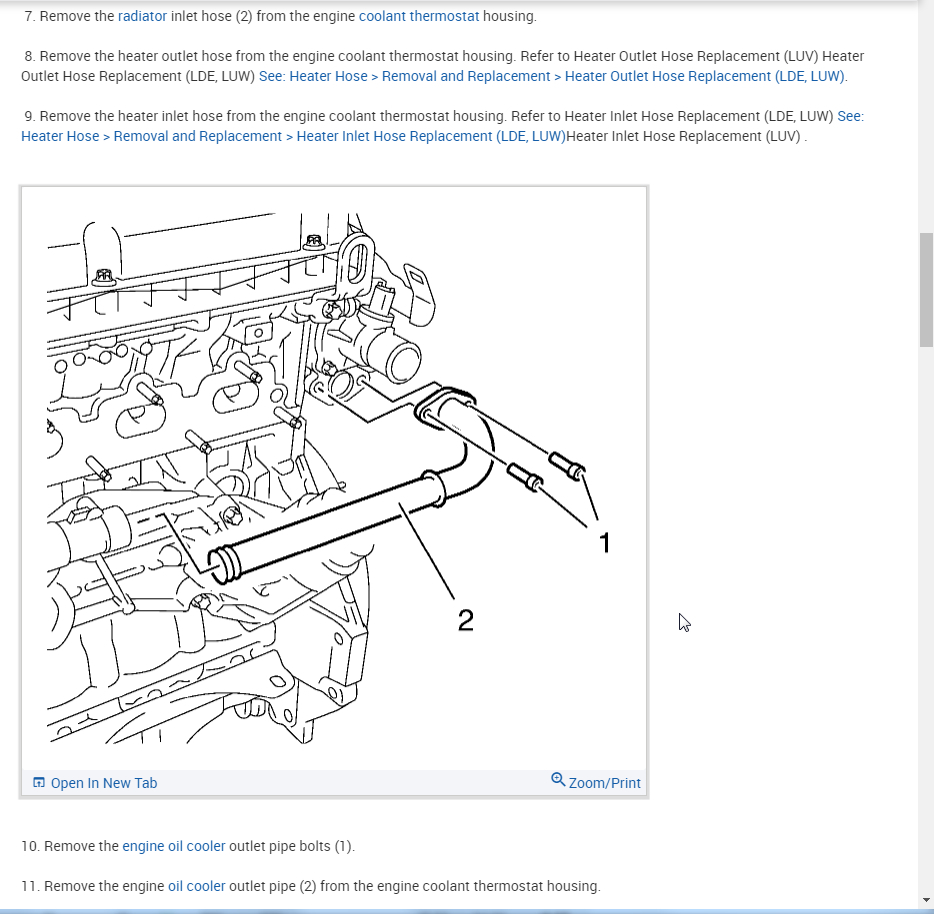 7. Remove the radiator inlet hose (2) from the engine coolant thermostat housing.

8. Remove the heater outlet hose from the engine coolant thermostat housing. Refer to Heater Outlet Hose Replacement (LUV) Heater Outlet Hose Replacement (LDE, LUW) See: Heater Hose > Removal and Replacement > Heater Outlet Hose Replacement (LDE, LUW).

9. Remove the heater inlet hose from the engine coolant thermostat housing. Refer to Heater Inlet Hose Replacement (LDE, LUW) See: Heater Hose > Removal and Replacement > Heater Inlet Hose Replacement (LDE, LUW)Heater Inlet Hose Replacement (LUV) .

1

2

Open In New Tab

Zoom/Print

10. Remove the engine oil cooler outlet pipe bolts (1).

11. Remove the engine oil cooler outlet pipe (2) from the engine coolant thermostat housing.