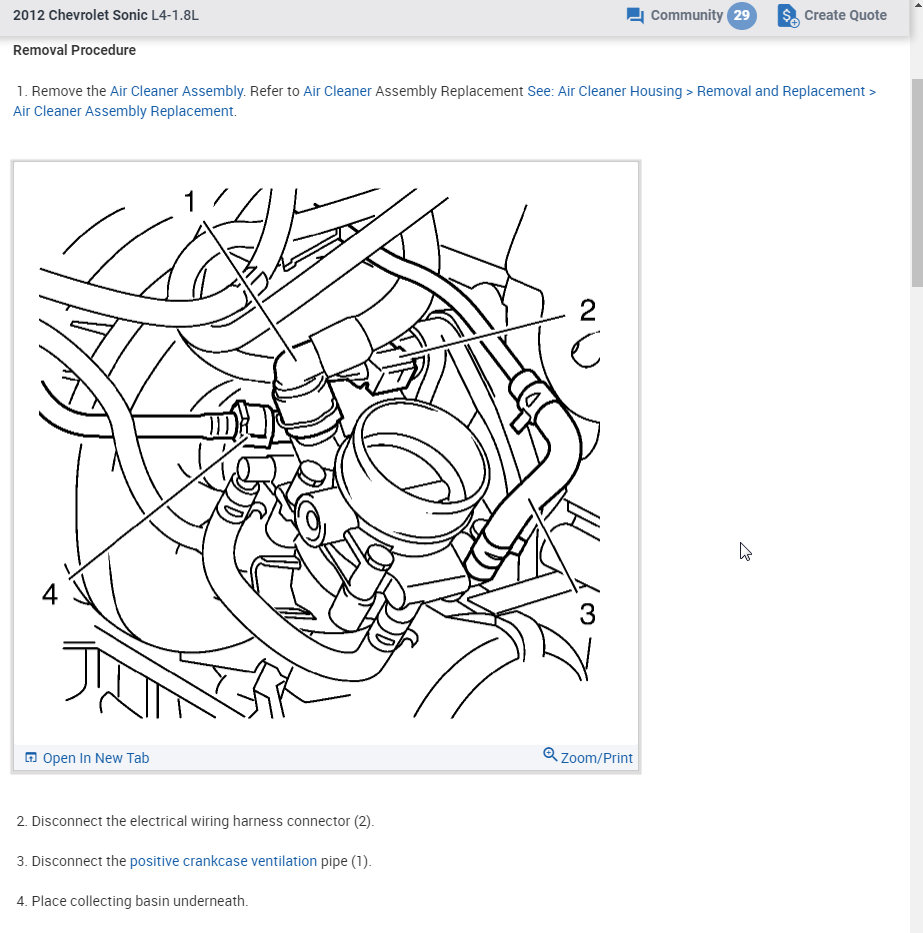 2012 Chevrolet Sonic L4-1.8L

Community 29

Create Quote

Removal Procedure

1. Remove the Air Cleaner Assembly. Refer to Air Cleaner Assembly Replacement See: Air Cleaner Housing > Removal and Replacement > Air Cleaner Assembly Replacement.

1

2

3

4

Open In New Tab

Zoom/Print

2. Disconnect the electrical wiring harness connector (2).

3. Disconnect the positive crankcase ventilation pipe (1).

4. Place collecting basin underneath.