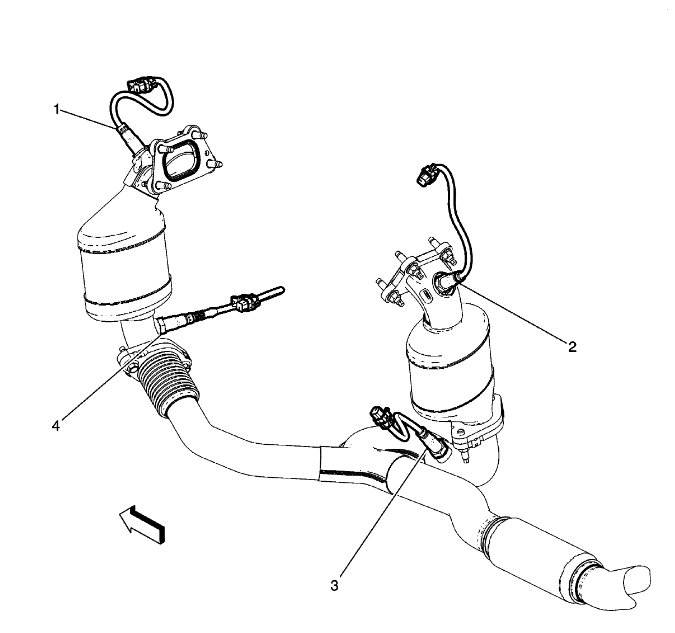 1
2
4
3