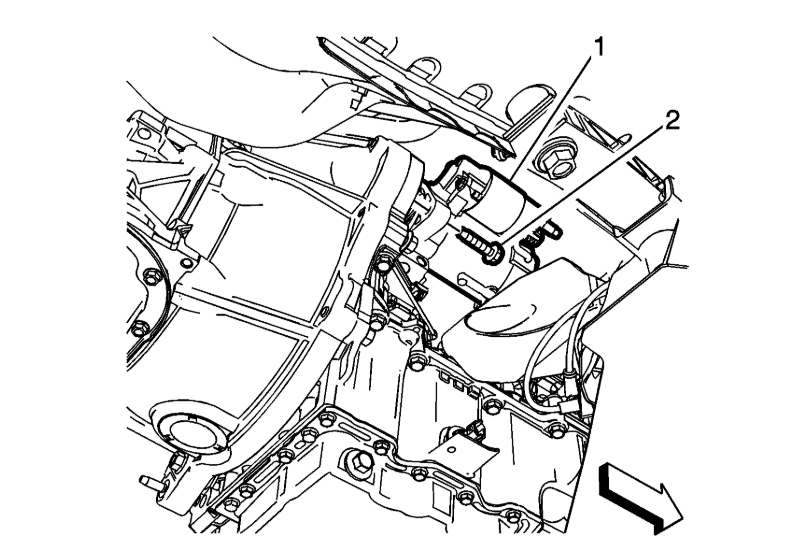 1
2