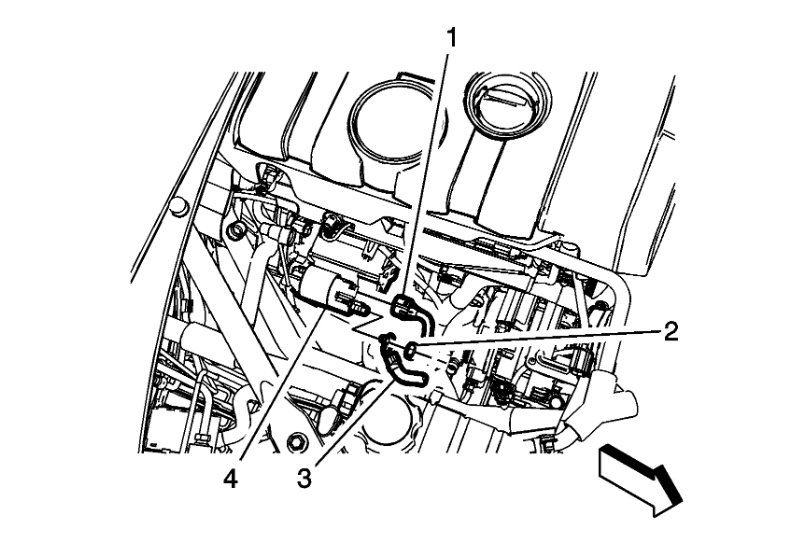 1
2
4
3