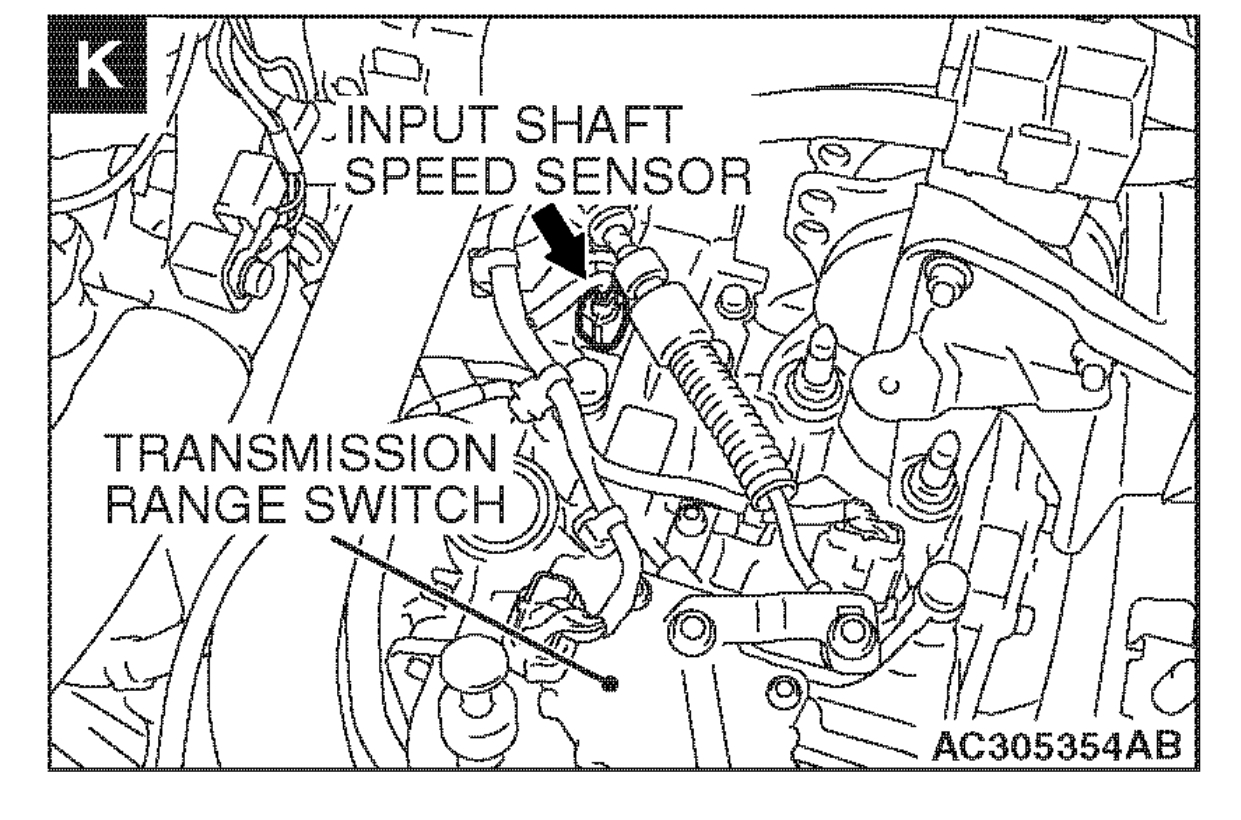 K

INPUT SHAFT SPEED SENSOR

TRANSMISSION RANGE SWITCH

AC305354AB