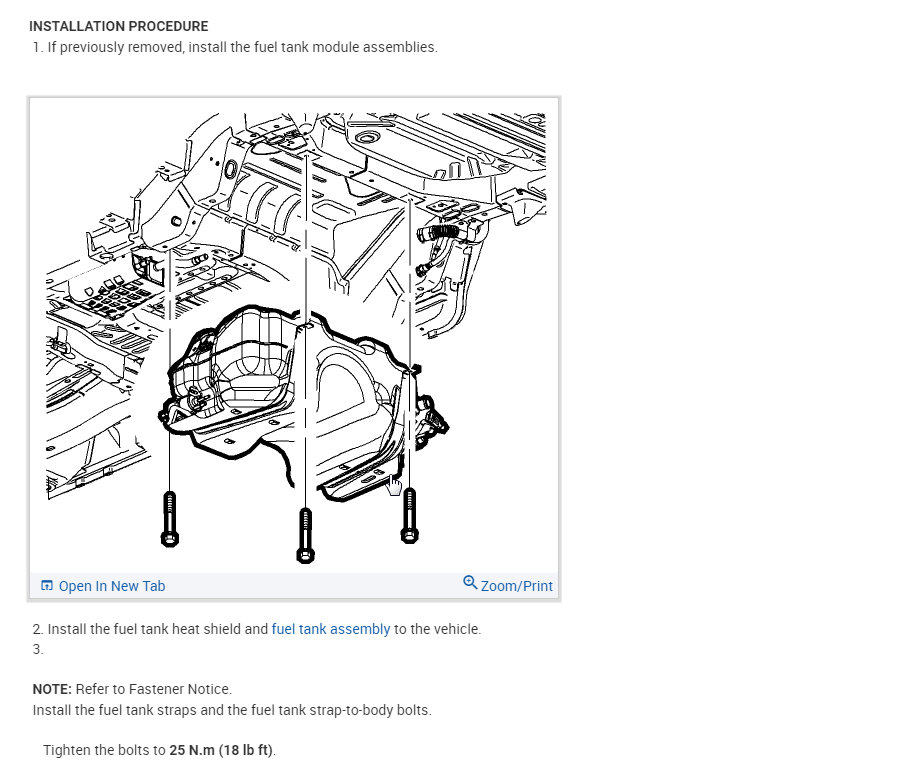 INSTALLATION PROCEDURE
1. If previously removed, install the fuel tank module assemblies.

Open In New Tab
Zoom/Print

2. Install the fuel tank heat shield and fuel tank assembly to the vehicle.
3.

NOTE: Refer to Fastener Notice.
Install the fuel tank straps and the fuel tank strap-to-body bolts.

Tighten the bolts to 25 N.m (18 lb ft).