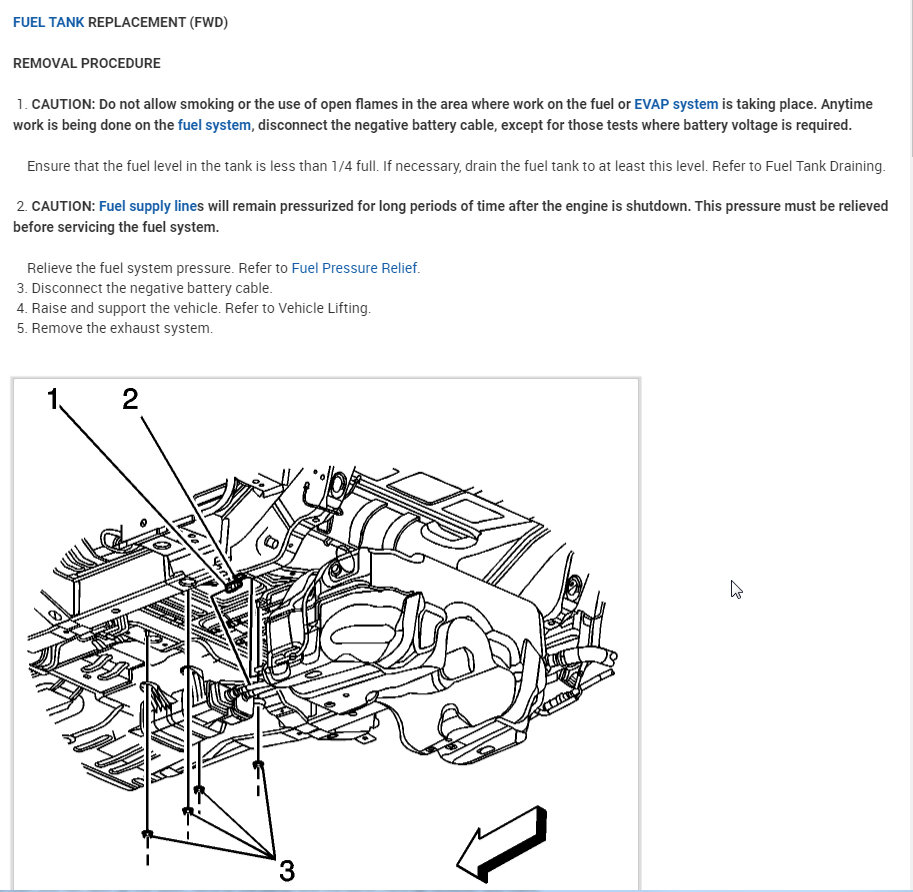 FUEL TANK REPLACEMENT (FWD)

REMOVAL PROCEDURE

1. CAUTION: Do not allow smoking or the use of open flames in the area where work on the fuel or EVAP system is taking place. Anytime work is being done on the fuel system, disconnect the negative battery cable, except for those tests where battery voltage is required.

Ensure that the fuel level in the tank is less than 1/4 full. If necessary, drain the fuel tank to at least this level. Refer to Fuel Tank Draining.

2. CAUTION: Fuel supply lines will remain pressurized for long periods of time after the engine is shutdown. This pressure must be relieved before servicing the fuel system.

Relieve the fuel system pressure. Refer to Fuel Pressure Relief.
3. Disconnect the negative battery cable.
4. Raise and support the vehicle. Refer to Vehicle Lifting.
5. Remove the exhaust system.

1
2
3