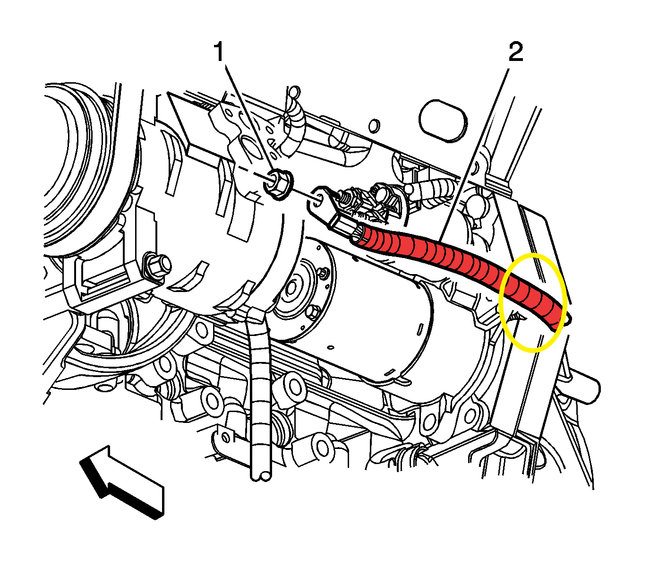 1
2