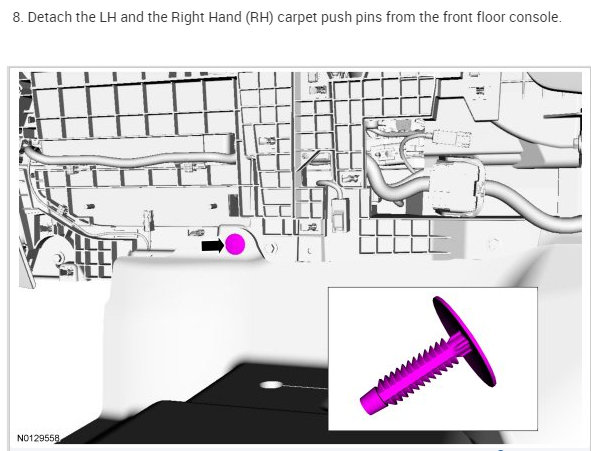 8. Detach the LH and the Right Hand (RH) carpet push pins from the front floor console.

N0129558