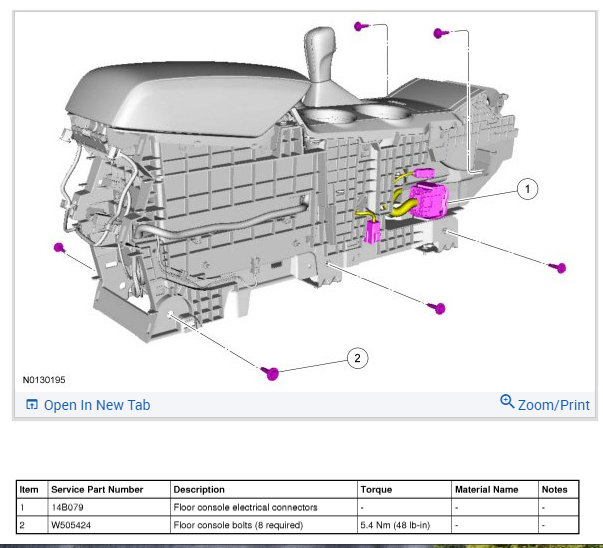 1

2

N0130195

Open In New Tab

Zoom/Print

| Item | Service Part Number | Description | Torque | Material Name | Notes |
|---|---|---|---|---|---|
| 1 | 14B079 | Floor console electrical connectors | - | - | - |
| 2 | W505424 | Floor console bolts (8 required) | 5.4 Nm (48 lb-in) | - | - |