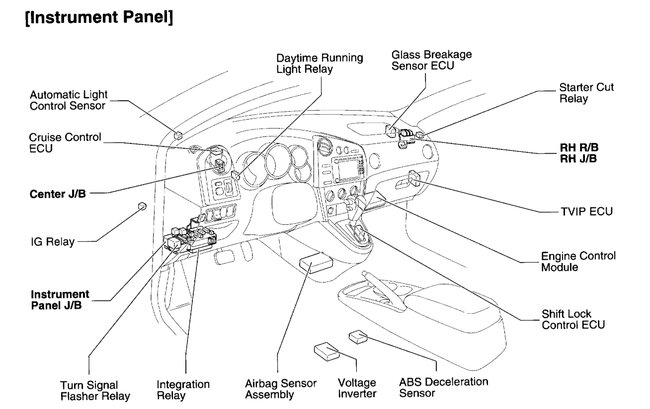 [Instrument Panel]

Daytime Running Light Relay

Glass Breakage Sensor ECU

Automatic Light Control Sensor

Starter Cut Relay

Cruise Control ECU

RH R/B
RH J/B

Center J/B

TVIP ECU

IG Relay

Engine Control Module

Instrument Panel J/B

Shift Lock Control ECU

Turn Signal Flasher Relay

Integration Relay

Airbag Sensor Assembly

Voltage Inverter

ABS Deceleration Sensor