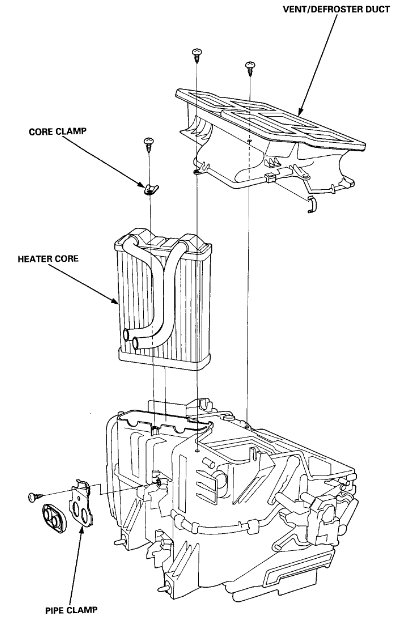 VENT/DEFROSTER DUCT

CORE CLAMP

HEATER CORE

PIPE CLAMP