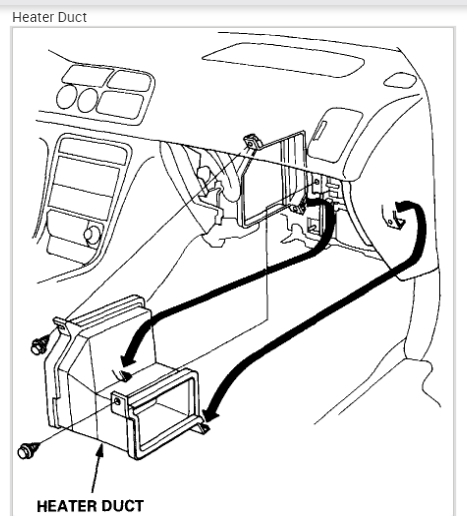 Heater Duct

HEATER DUCT