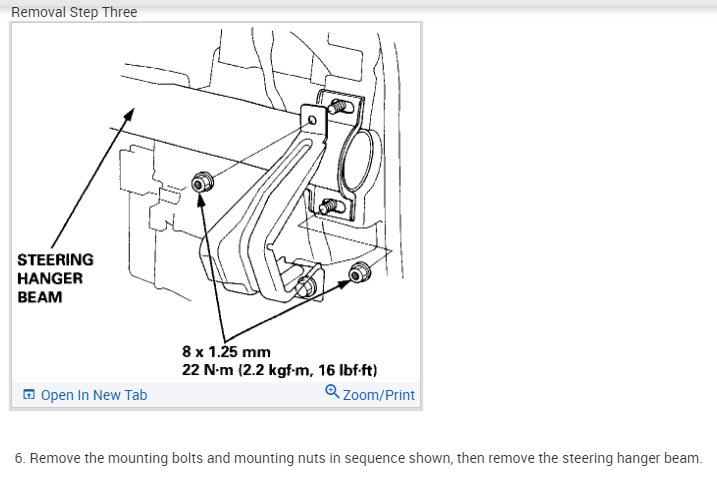 Removal Step Three

STEERING HANGER BEAM

8 x 1.25 mm
22 N·m (2.2 kgf·m, 16 lbf·ft)

Open In New Tab

Zoom/Print

6. Remove the mounting bolts and mounting nuts in sequence shown, then remove the steering hanger beam.