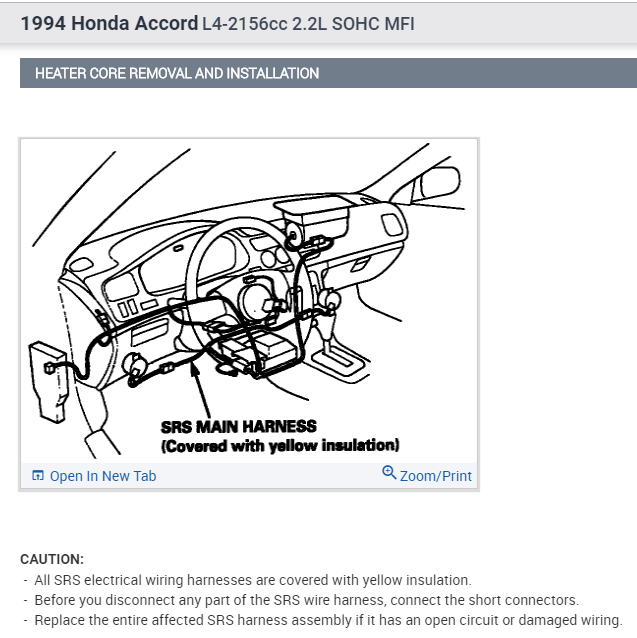 1994 Honda Accord L4-2156cc 2.2L SOHC MFI

HEATER CORE REMOVAL AND INSTALLATION

SRS MAIN HARNESS
(Covered with yellow insulation)

Open In New Tab
Zoom/Print

CAUTION:
- All SRS electrical wiring harnesses are covered with yellow insulation.
- Before you disconnect any part of the SRS wire harness, connect the short connectors.
- Replace the entire affected SRS harness assembly if it has an open circuit or damaged wiring.