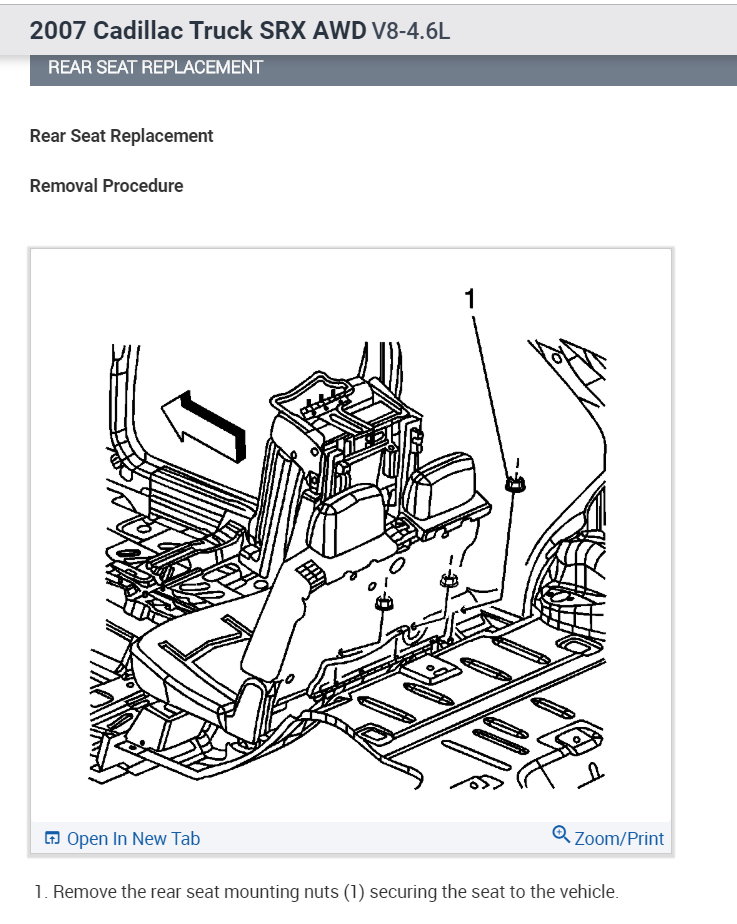 2007 Cadillac Truck SRX AWD V8-4.6L

REAR SEAT REPLACEMENT

Rear Seat Replacement

Removal Procedure

1

Open In New Tab

Zoom/Print

1. Remove the rear seat mounting nuts (1) securing the seat to the vehicle.