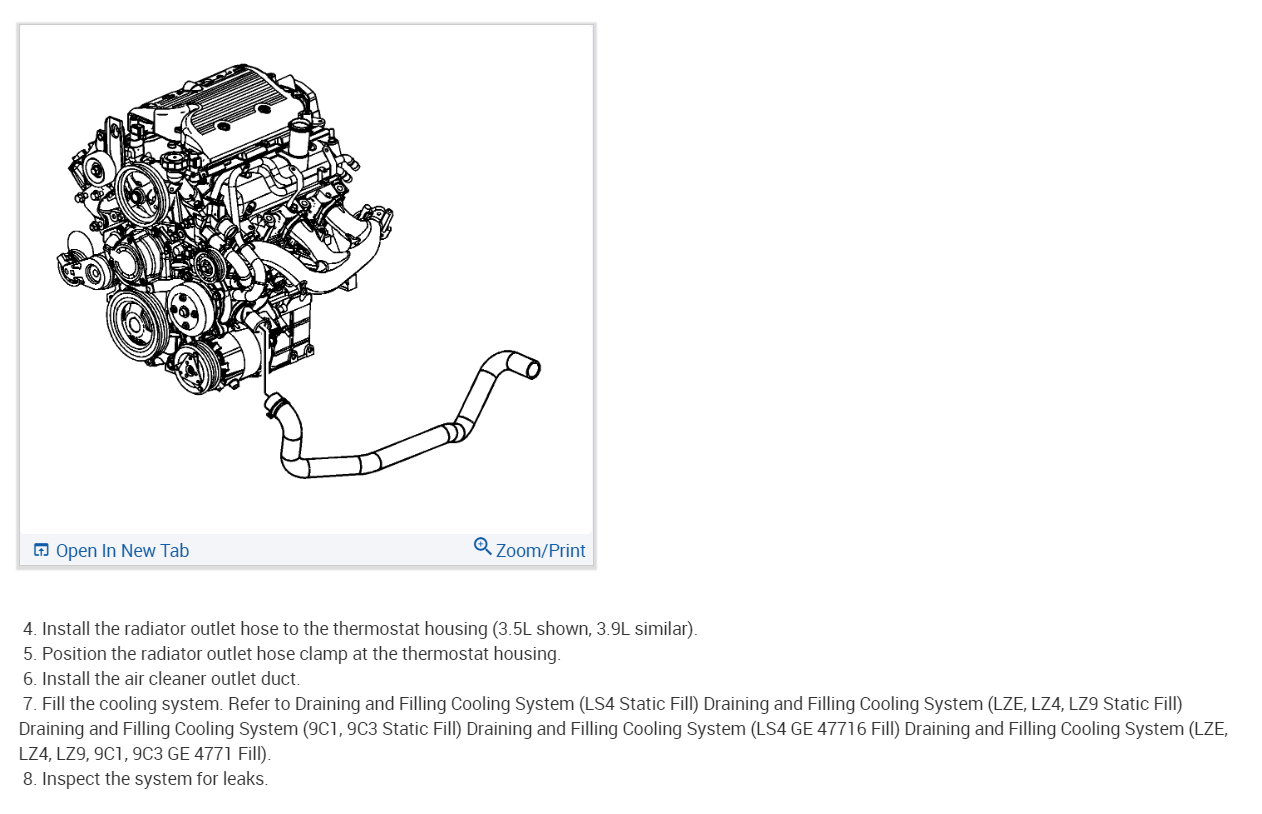 Open In New Tab

Zoom/Print

4. Install the radiator outlet hose to the thermostat housing (3.5L shown, 3.9L similar).
5. Position the radiator outlet hose clamp at the thermostat housing.
6. Install the air cleaner outlet duct.
7. Fill the cooling system. Refer to Draining and Filling Cooling System (LS4 Static Fill) Draining and Filling Cooling System (LZE, LZ4, LZ9 Static Fill) Draining and Filling Cooling System (9C1, 9C3 Static Fill) Draining and Filling Cooling System (LS4 GE 47716 Fill) Draining and Filling Cooling System (LZE, LZ4, LZ9, 9C1, 9C3 GE 4771 Fill).
8. Inspect the system for leaks.