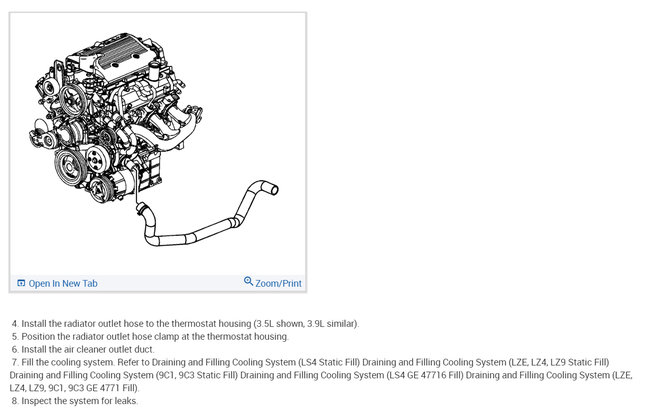 Open In New Tab
Zoom/Print

4. Install the radiator outlet hose to the thermostat housing (3.5L shown, 3.9L similar).
5. Position the radiator outlet hose clamp at the thermostat housing.
6. Install the air cleaner outlet duct.
7. Fill the cooling system. Refer to Draining and Filling Cooling System (LS4 Static Fill) Draining and Filling Cooling System (LZE, LZ4, LZ9 Static Fill) Draining and Filling Cooling System (9C1, 9C3 Static Fill) Draining and Filling Cooling System (LS4 GE 47716 Fill) Draining and Filling Cooling System (LZE, LZ4, LZ9, 9C1, 9C3 GE 4771 Fill).
8. Inspect the system for leaks.