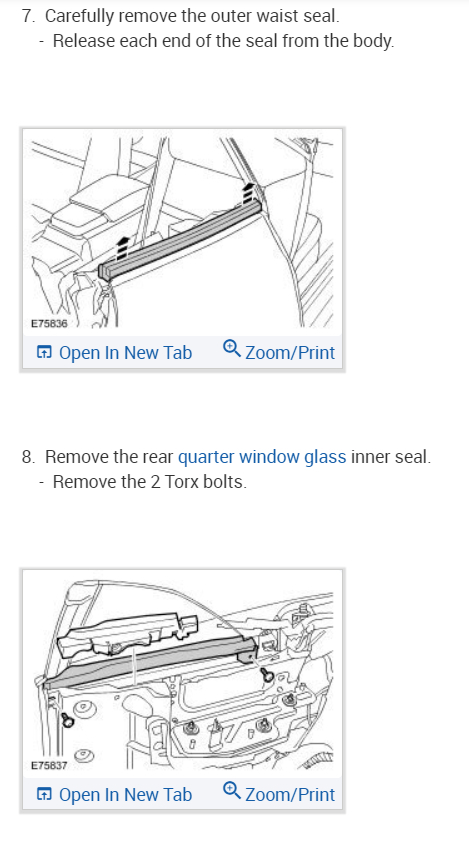 7. Carefully remove the outer waist seal.
- Release each end of the seal from the body.

E75836

Open In New Tab Zoom/Print

8. Remove the rear quarter window glass inner seal.
- Remove the 2 Torx bolts.

E75837

Open In New Tab Zoom/Print