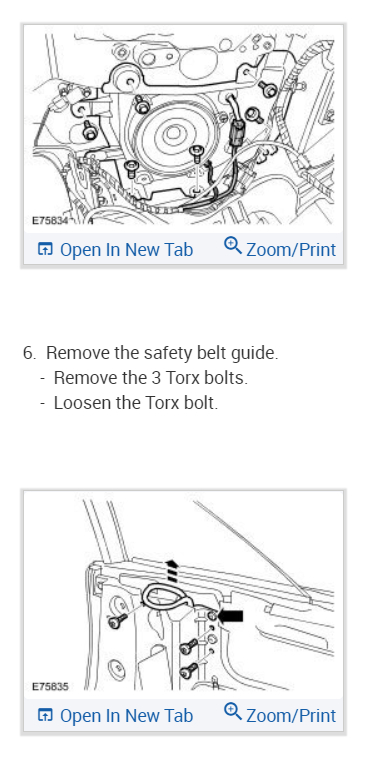 E75834

Open In New Tab Zoom/Print

6. Remove the safety belt guide.
- Remove the 3 Torx bolts.
- Loosen the Torx bolt.

E75835

Open In New Tab Zoom/Print