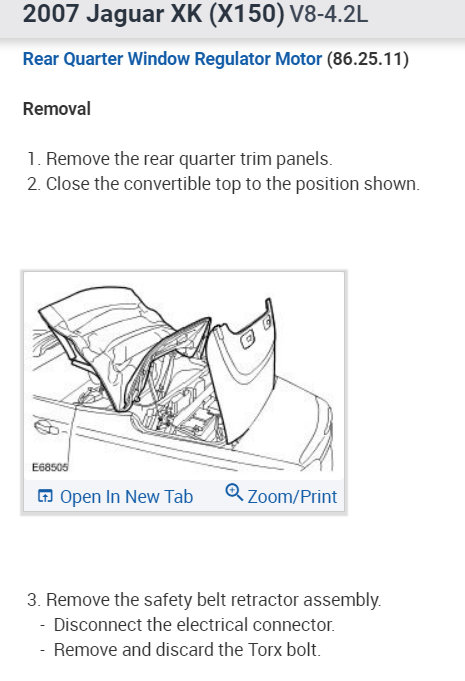 2007 Jaguar XK (X150) V8-4.2L

Rear Quarter Window Regulator Motor (86.25.11)

Removal

1. Remove the rear quarter trim panels.
2. Close the convertible top to the position shown.

E68505

Open In New Tab Zoom/Print

3. Remove the safety belt retractor assembly.
- Disconnect the electrical connector.
- Remove and discard the Torx bolt.