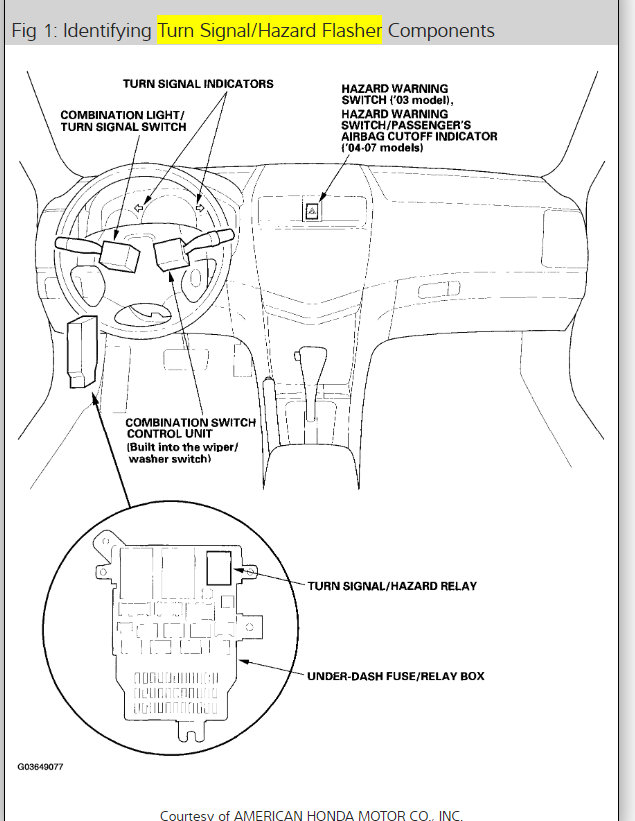 Fig 1: Identifying Turn Signal/Hazard Flasher Components

TURN SIGNAL INDICATORS

COMBINATION LIGHT/ TURN SIGNAL SWITCH

HAZARD WARNING SWITCH ('03 model), HAZARD WARNING SWITCH/PASSENGER'S AIRBAG CUTOFF INDICATOR ('04-07 models)

COMBINATION SWITCH CONTROL UNIT (Built into the wiper/ washer switch)

TURN SIGNAL/HAZARD RELAY

UNDER-DASH FUSE/RELAY BOX

G03649077

Courtesy of AMERICAN HONDA MOTOR CO., INC.