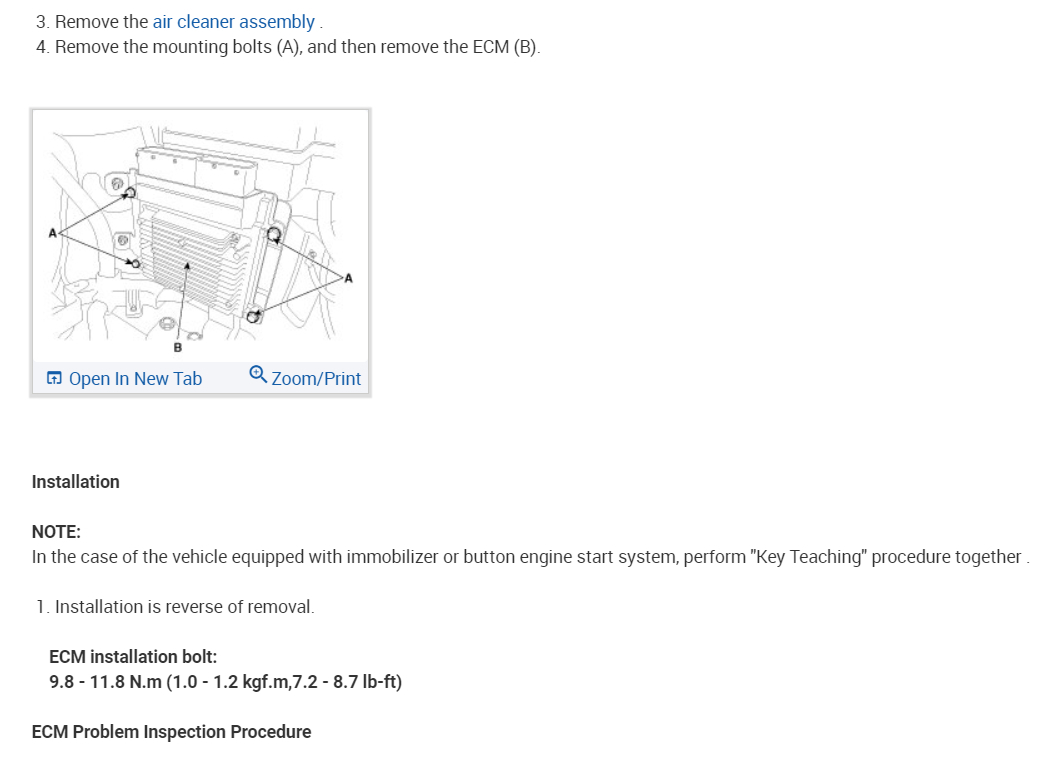 3. Remove the air cleaner assembly .
4. Remove the mounting bolts (A), and then remove the ECM (B).

A
A
B

Open In New Tab Zoom/Print

Installation

NOTE:
In the case of the vehicle equipped with immobilizer or button engine start system, perform "Key Teaching" procedure together .

1. Installation is reverse of removal.

ECM installation bolt:
9.8 - 11.8 N.m (1.0 - 1.2 kgf.m,7.2 - 8.7 lb-ft)

ECM Problem Inspection Procedure