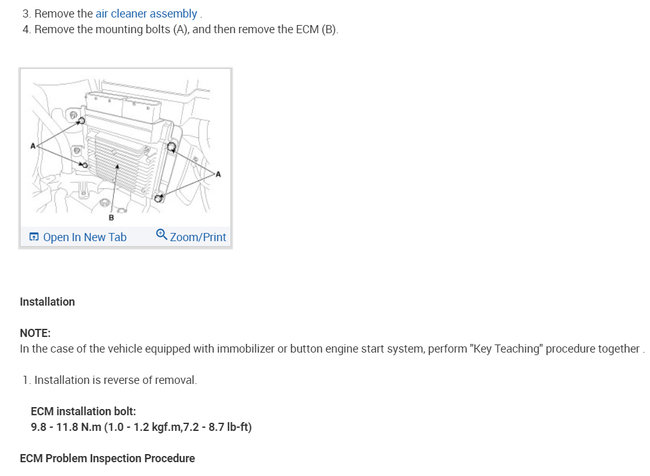 3. Remove the air cleaner assembly .
4. Remove the mounting bolts (A), and then remove the ECM (B).

A
A
B

Open In New Tab Zoom/Print

Installation

NOTE:
In the case of the vehicle equipped with immobilizer or button engine start system, perform "Key Teaching" procedure together .

1. Installation is reverse of removal.

ECM installation bolt:
9.8 - 11.8 N.m (1.0 - 1.2 kgf.m,7.2 - 8.7 lb-ft)

ECM Problem Inspection Procedure