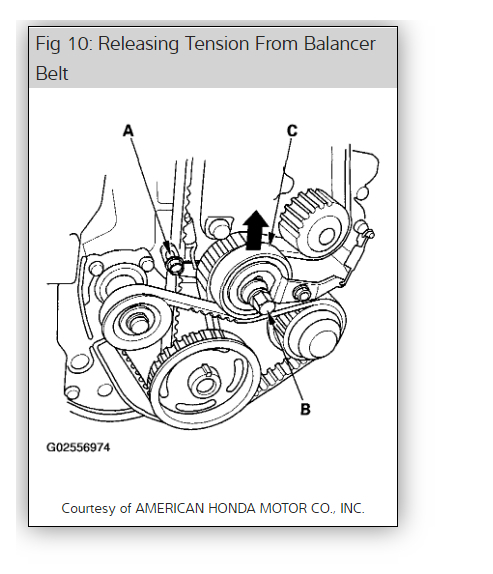 Fig 10: Releasing Tension From Balancer Belt

A

C

B

G02556974

Courtesy of AMERICAN HONDA MOTOR CO., INC.