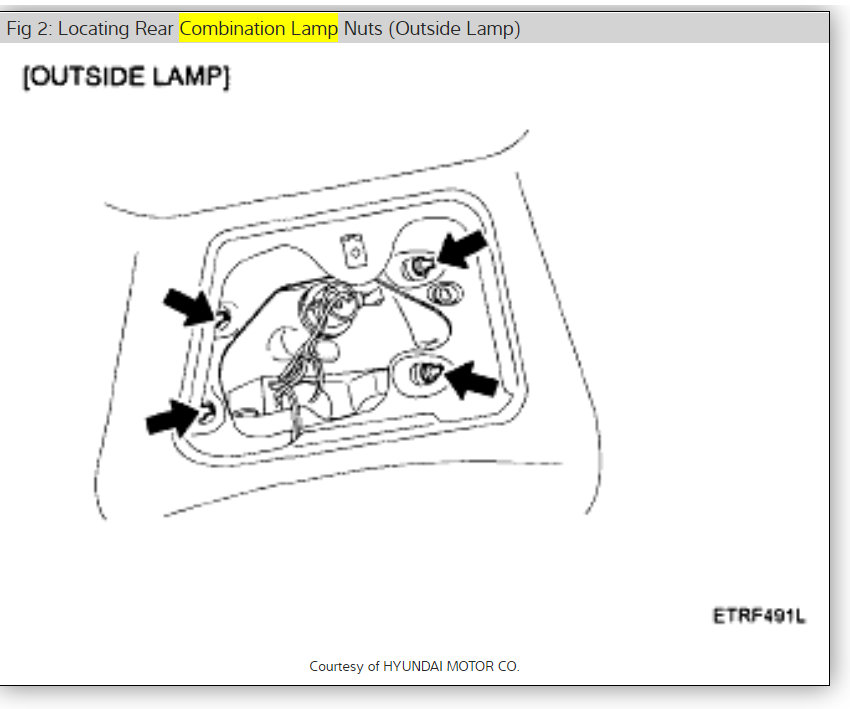 Fig 2: Locating Rear Combination Lamp Nuts (Outside Lamp)

[OUTSIDE LAMP]

ETRF491L

Courtesy of HYUNDAI MOTOR CO.